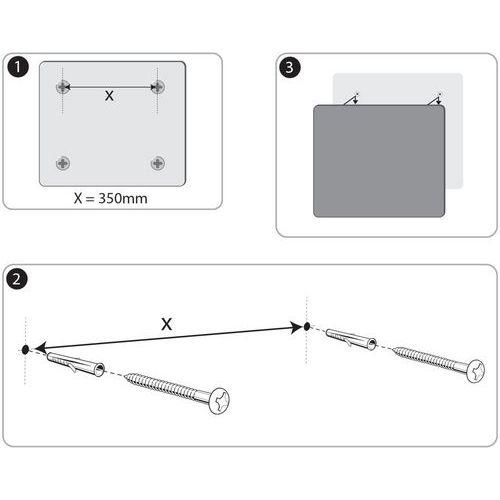 1

X

X = 350mm

3

2

X